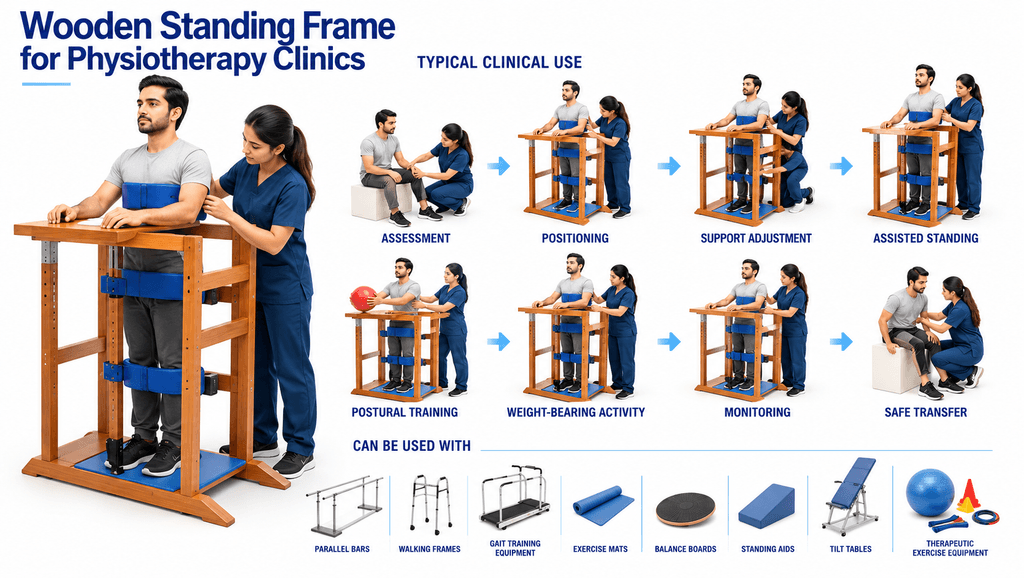 Wooden Standing Frame for Physiotherapy Clinics

TYPICAL CLINICAL USE

ASSESSMENT

POSITIONING

SUPPORT ADJUSTMENT

ASSISTED STANDING

POSTURAL TRAINING

WEIGHT-BEARING ACTIVITY

MONITORING

SAFE TRANSFER

CAN BE USED WITH

PARALLEL BARS

WALKING FRAMES

GAIT TRAINING EQUIPMENT

EXERCISE MATS

BALANCE BOARDS

STANDING AIDS

TILT TABLES

THERAPEUTIC EXERCISE EQUIPMENT