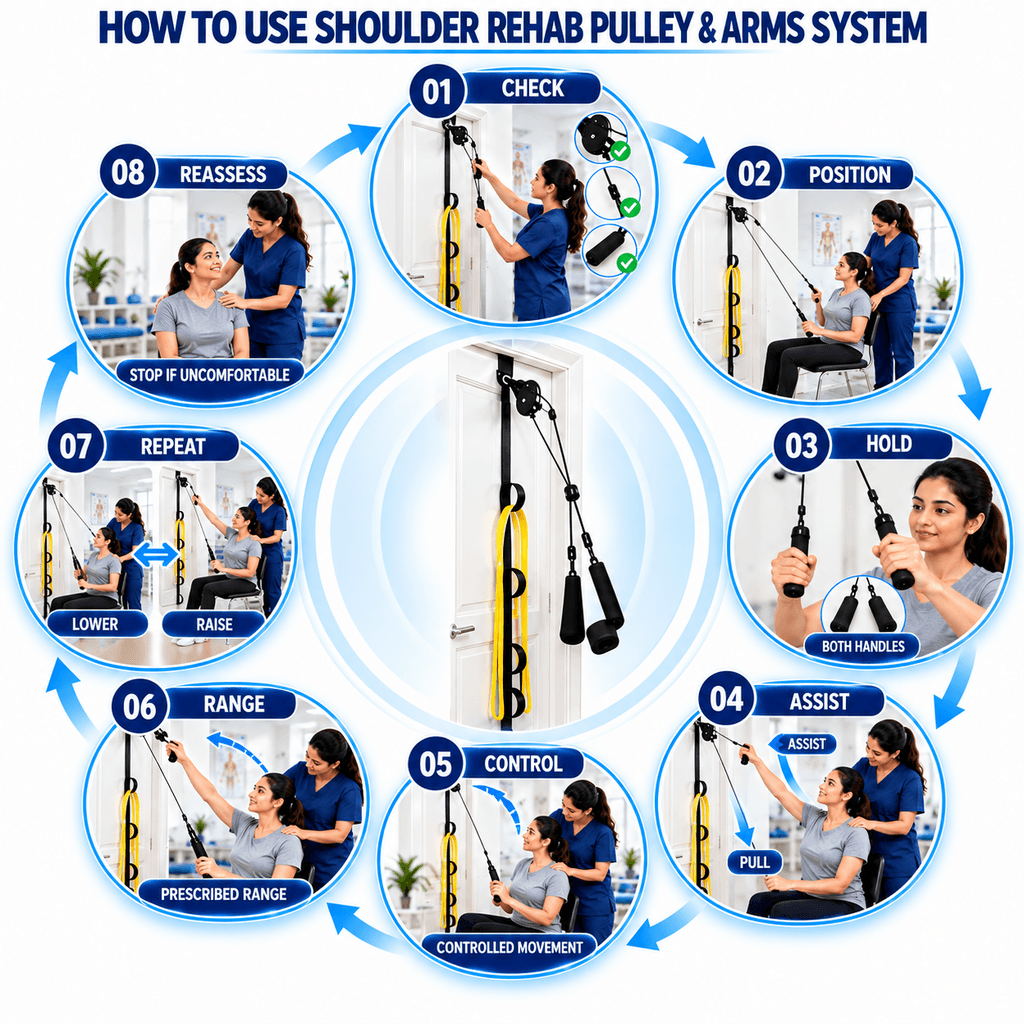 HOW TO USE SHOULDER REHAB PULLEY & ARMS SYSTEM

01 CHECK

02 POSITION

03 HOLD
BOTH HANDLES

04 ASSIST
ASSIST
PULL

05 CONTROL
CONTROLLED MOVEMENT

06 RANGE
PRESCRIBED RANGE

07 REPEAT
LOWER
RAISE

08 REASSESS
STOP IF UNCOMFORTABLE